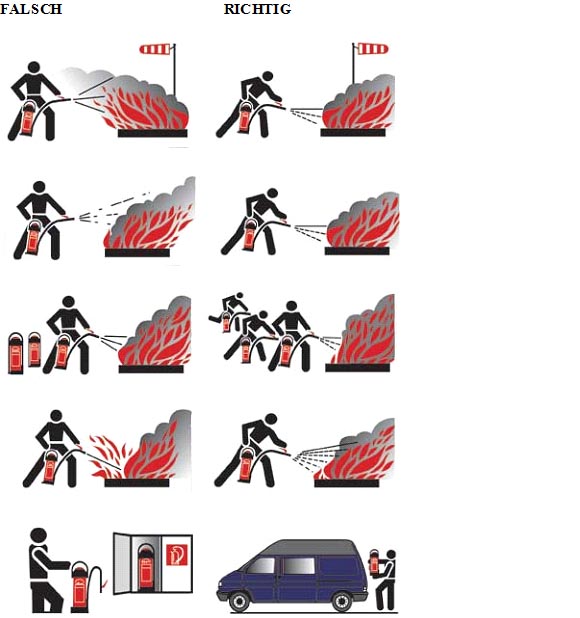 FALSCH

RICHTIG